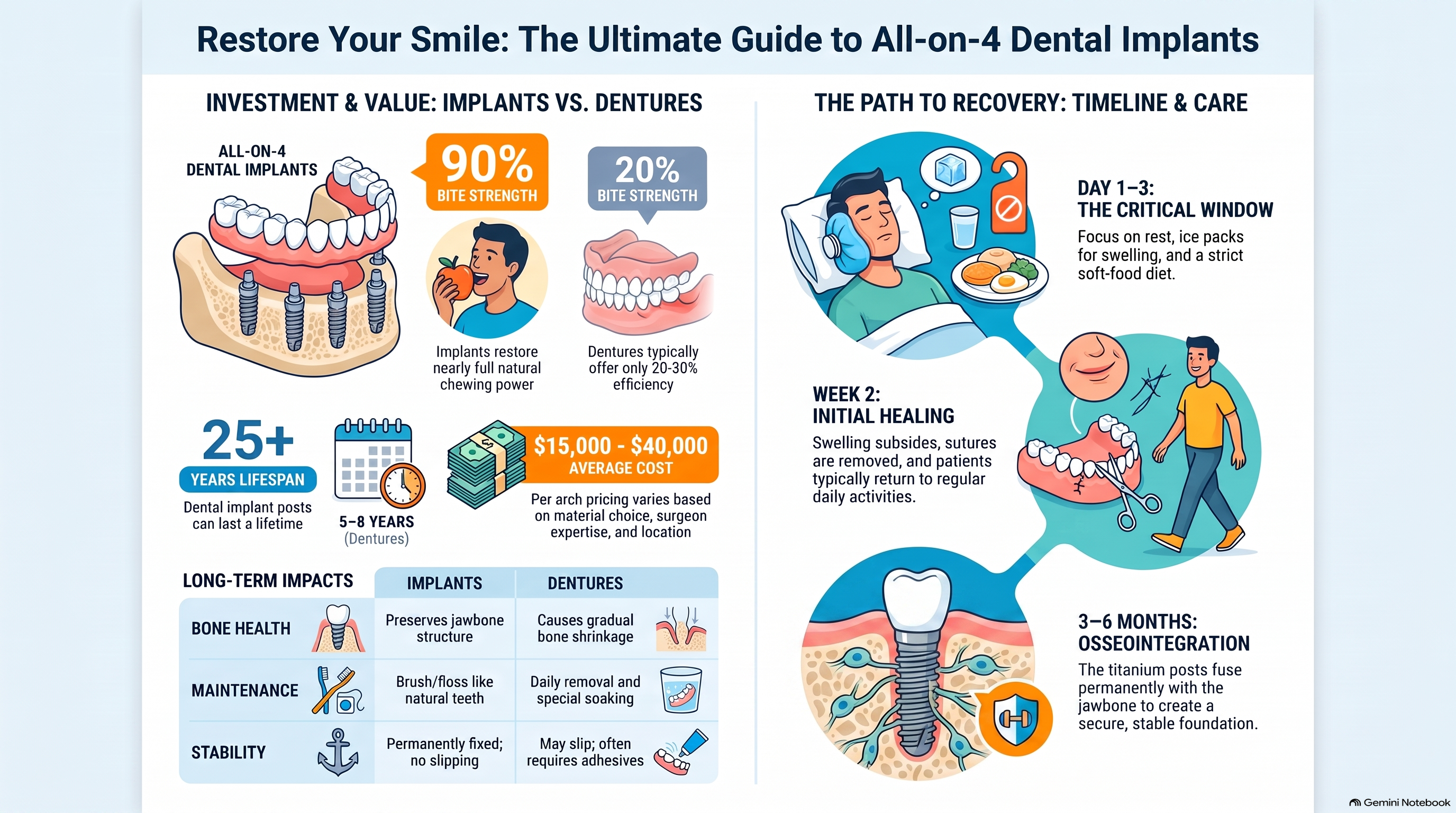 Restore Your Smile: The Ultimate Guide to All-on-4 Dental Implants

INVESTMENT & VALUE: IMPLANTS VS. DENTURES

ALL-ON-4 DENTAL IMPLANTS

90% BITE STRENGTH

Implants restore nearly full natural chewing power

20% BITE STRENGTH

Dentures typically offer only 20-30% efficiency

25+ YEARS LIFESPAN

Dental implant posts can last a lifetime

5–8 YEARS (Dentures)

$15,000 - $40,000 AVERAGE COST

Per arch pricing varies based on material choice, surgeon expertise, and location

| LONG-TERM IMPACTS | IMPLANTS | DENTURES |
|---|---|---|
| BONE HEALTH | Preserves jawbone structure | Causes gradual bone shrinkage |
| MAINTENANCE | Brush/floss like natural teeth | Daily removal and special soaking |
| STABILITY | Permanently fixed; no slipping | May slip; often requires adhesives |

THE PATH TO RECOVERY: TIMELINE & CARE

DAY 1–3: THE CRITICAL WINDOW
Focus on rest, ice packs for swelling, and a strict soft-food diet.

WEEK 2: INITIAL HEALING
Swelling subsides, sutures are removed, and patients typically return to regular daily activities.

3–6 MONTHS: OSSEOINTEGRATION
The titanium posts fuse permanently with the jawbone to create a secure, stable foundation.

Gemini Notebook